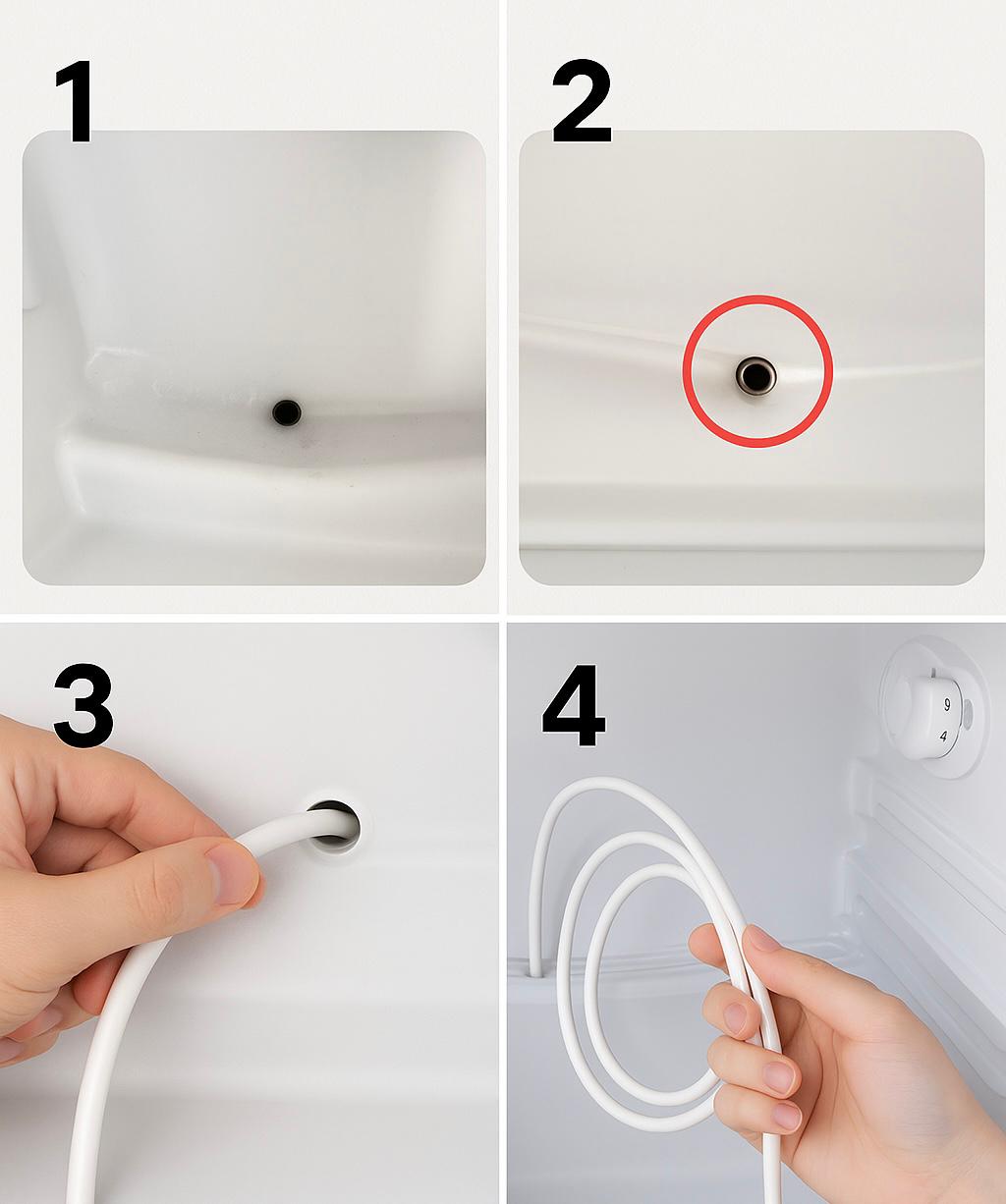 1

2

3

4

9
4